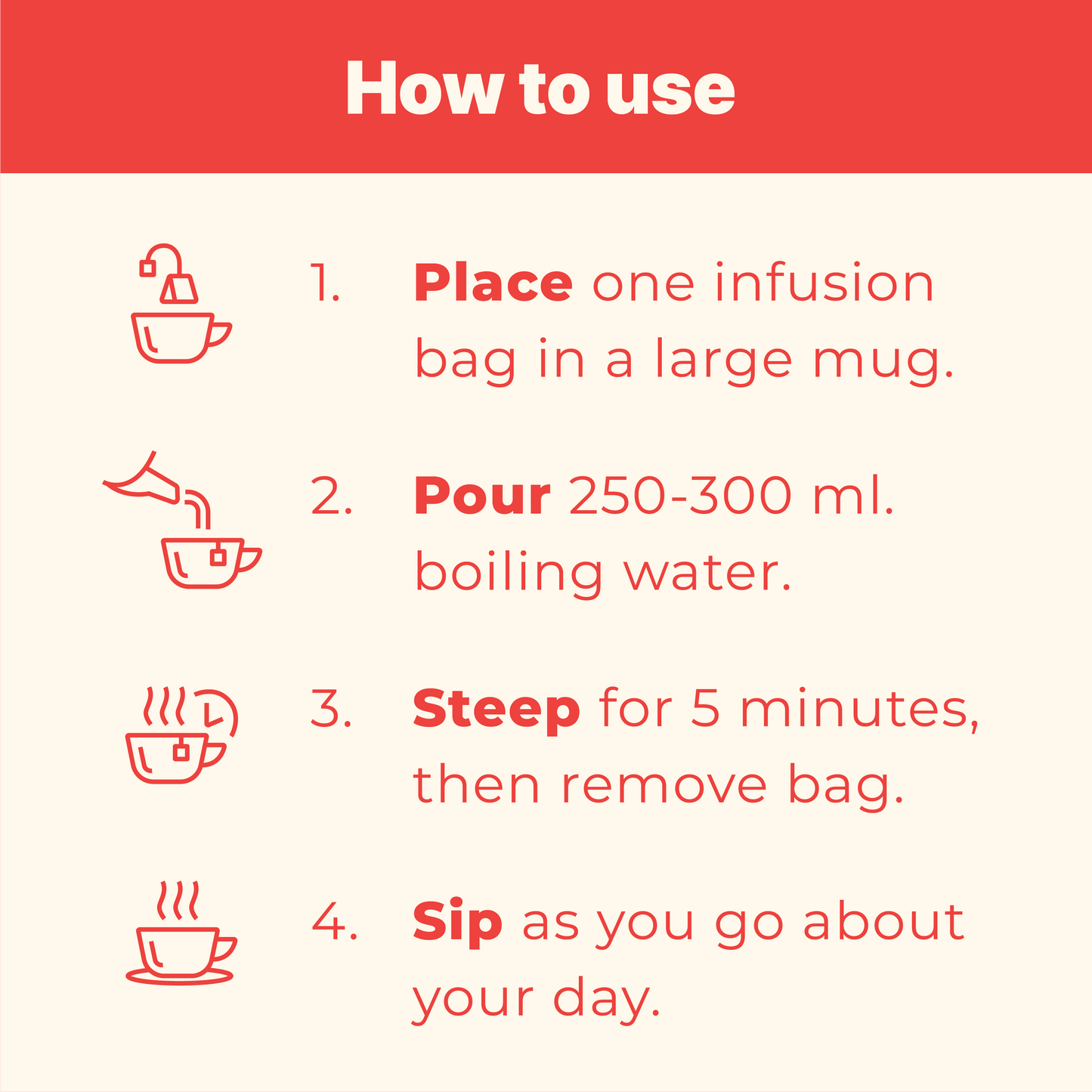 How to use

1. Place one infusion bag in a large mug.

2. Pour 250-300 ml. boiling water.

3. Steep for 5 minutes, then remove bag.

4. Sip as you go about your day.